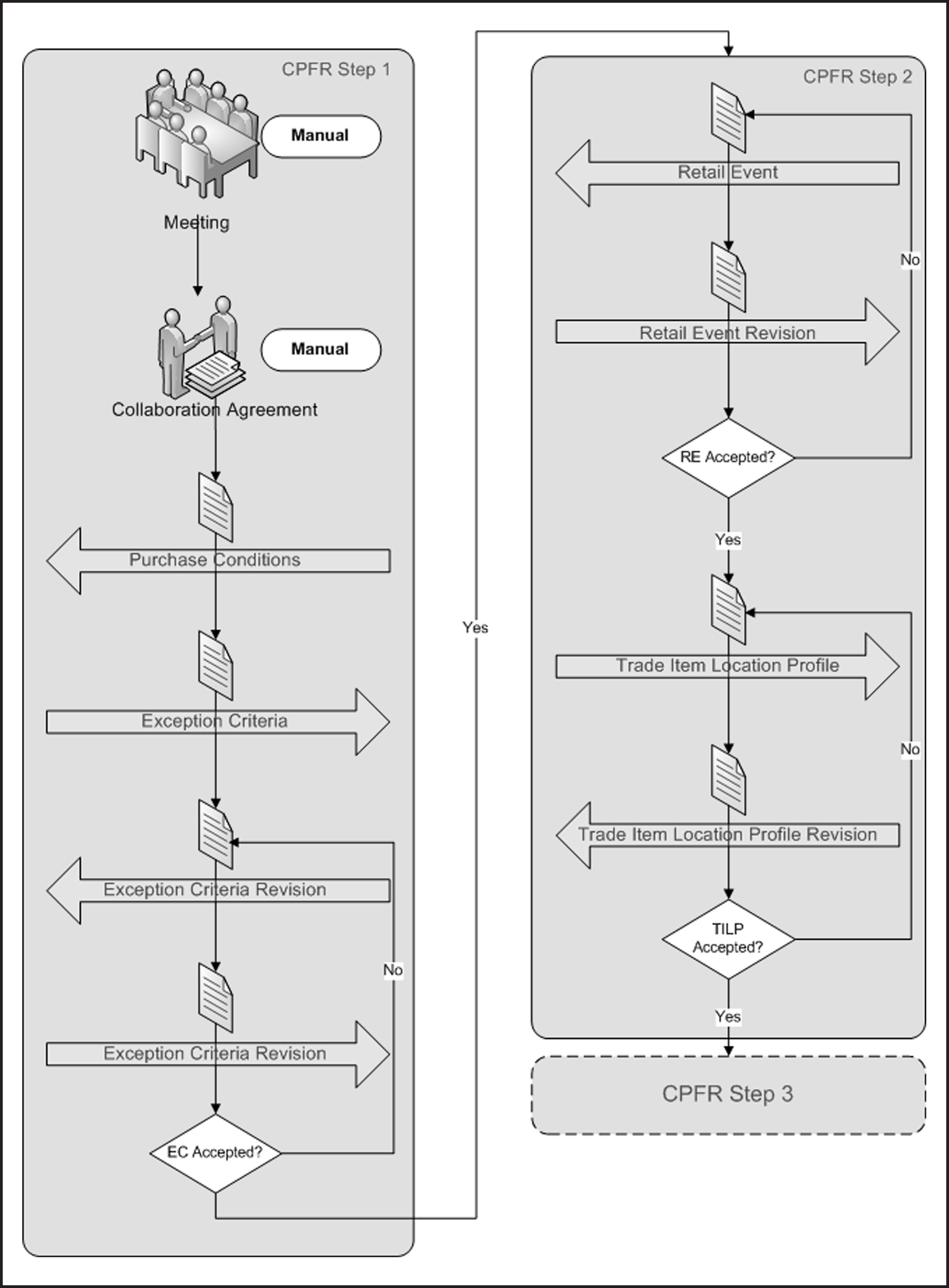 CPFR Step 1

Manual

Meeting

Manual

Collaboration Agreement

Purchase Conditions

Exception Criteria

Exception Criteria Revision

Exception Criteria Revision

No

EC Accepted?

Yes

CPFR Step 2

Retail Event

No

Retail Event Revision

RE Accepted?

Yes

Trade Item Location Profile

No

Trade Item Location Profile Revision

TILP Accepted?

Yes

CPFR Step 3