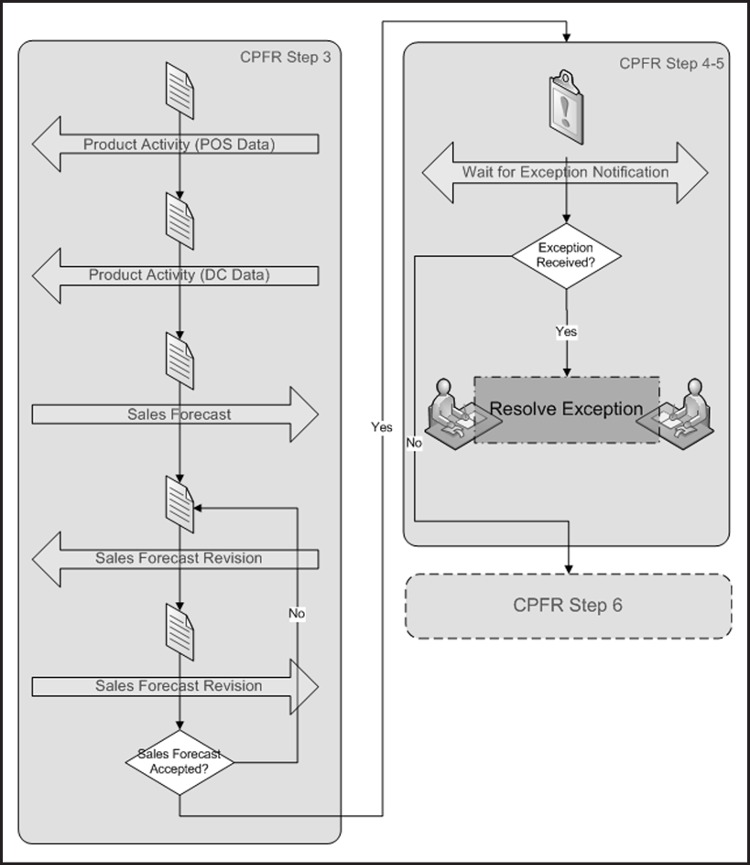 CPFR Step 3

Product Activity (POS Data)

Product Activity (DC Data)

Sales Forecast

Sales Forecast Revision

No

Sales Forecast Revision

Sales Forecast Accepted?

Yes

CPFR Step 4-5

Wait for Exception Notification

Exception Received?

Yes

Resolve Exception

No

CPFR Step 6